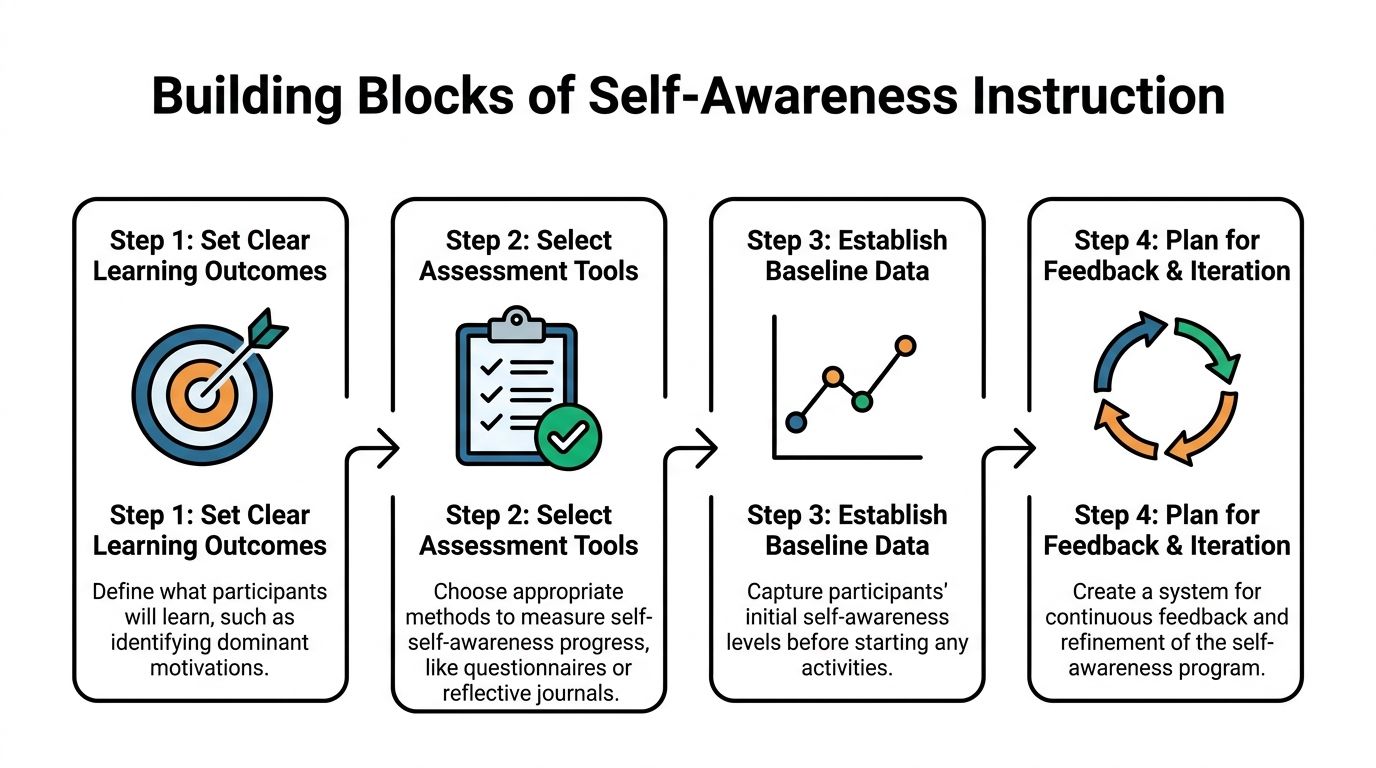 Building Blocks of Self-Awareness Instruction

Step 1: Set Clear Learning Outcomes

Step 1: Set Clear Learning Outcomes

Define what participants will learn, such as identifying dominant motivations.

Step 2: Select Assessment Tools

Step 2: Select Assessment Tools

Choose appropriate methods to measure self-self-awareness progress, like questionnaires or reflective journals.

Step 3: Establish Baseline Data

Step 3: Establish Baseline Data

Capture participants' initial self-awareness levels before starting any activities.

Step 4: Plan for Feedback & Iteration

Step 4: Plan for Feedback & Iteration

Create a system for continuous feedback and refinement of the self-awareness program.